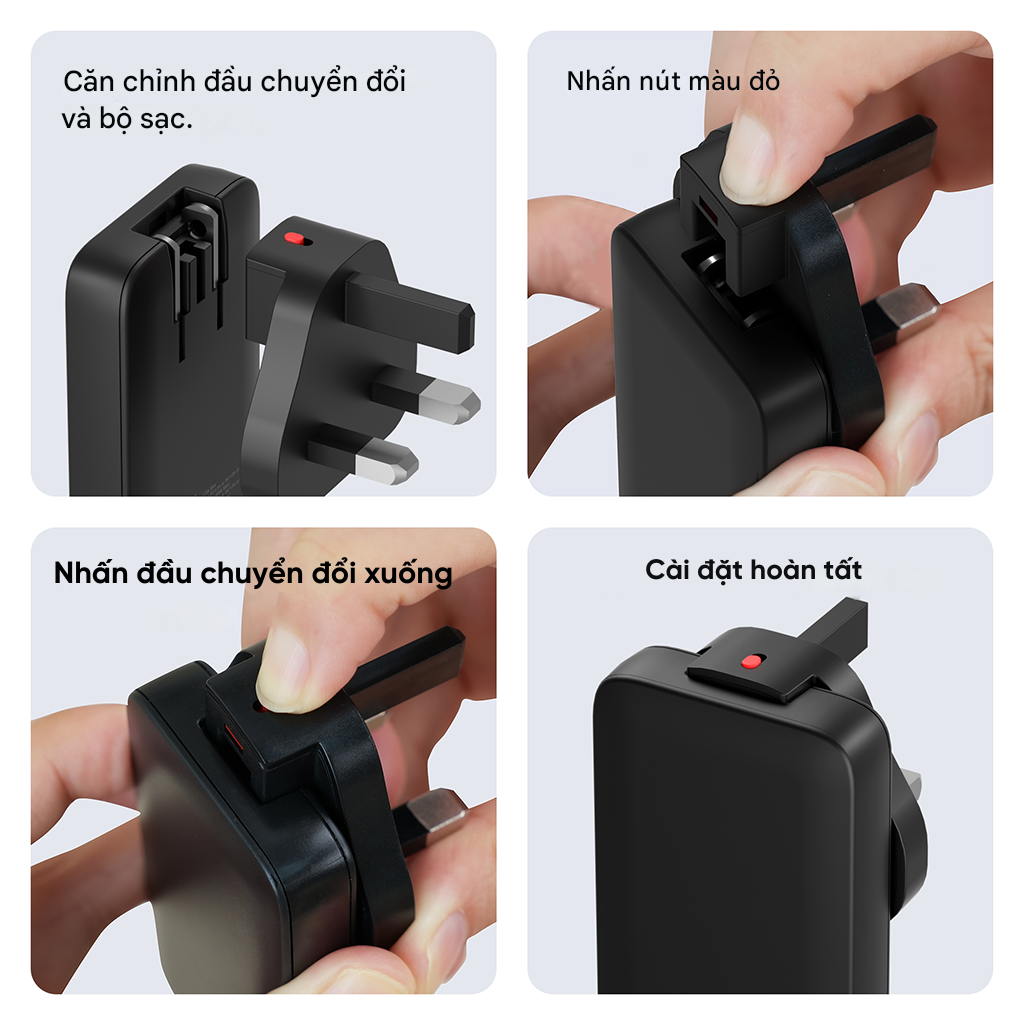 Căn chỉnh đầu chuyển đổi và bộ sạc.

Nhấn nút màu đỏ

Nhấn đầu chuyển đổi xuống

Cài đặt hoàn tất